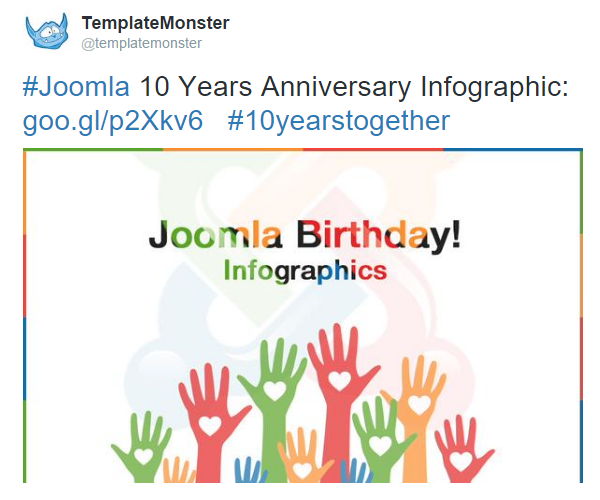 TemplateMonster
@templatemonster

#Joomla 10 Years Anniversary Infographic: goo.gl/p2Xkv6 #10yearstogether

Joomla Birthday!
Infographics